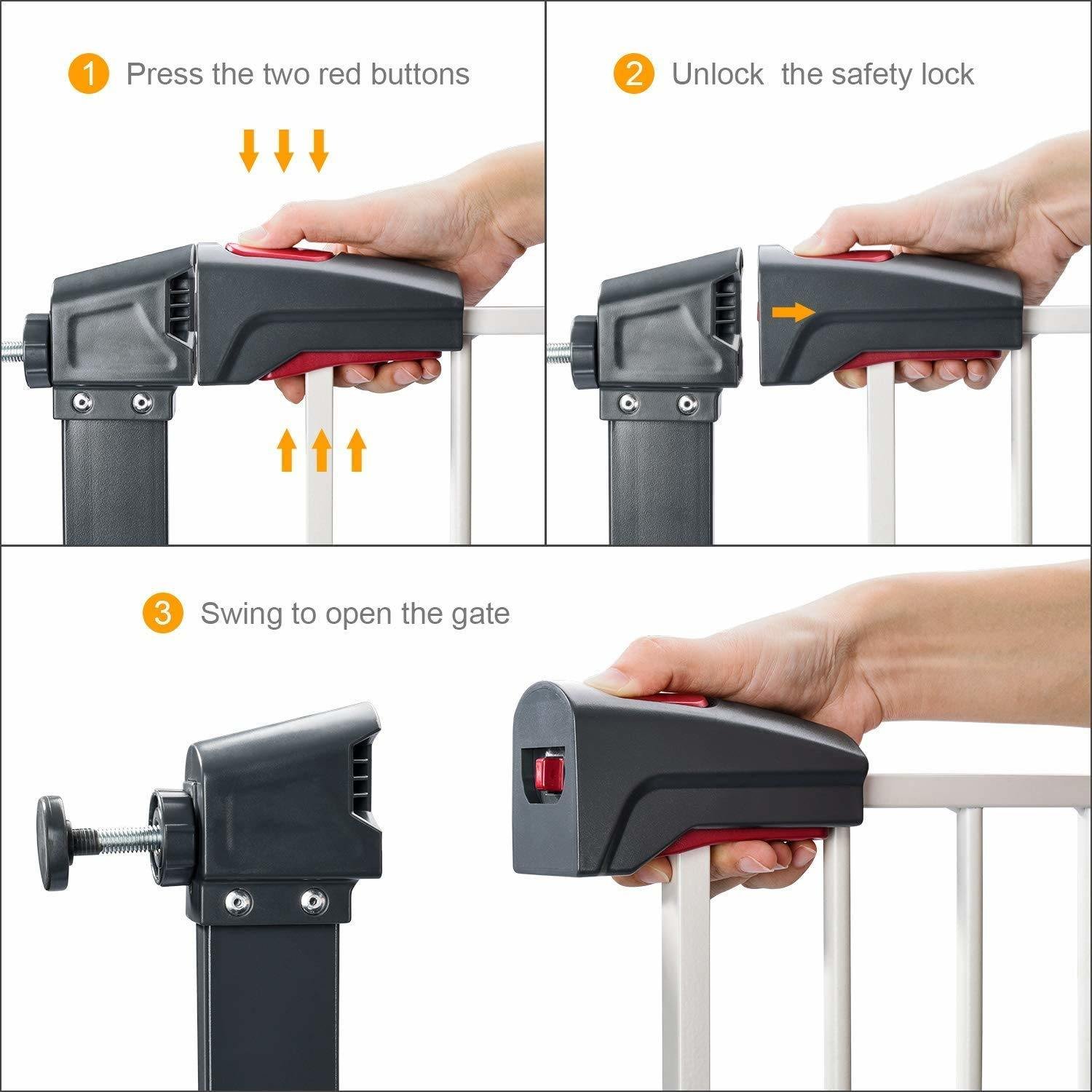 1 Press the two red buttons

2 Unlock  the safety lock

3 Swing to open the gate